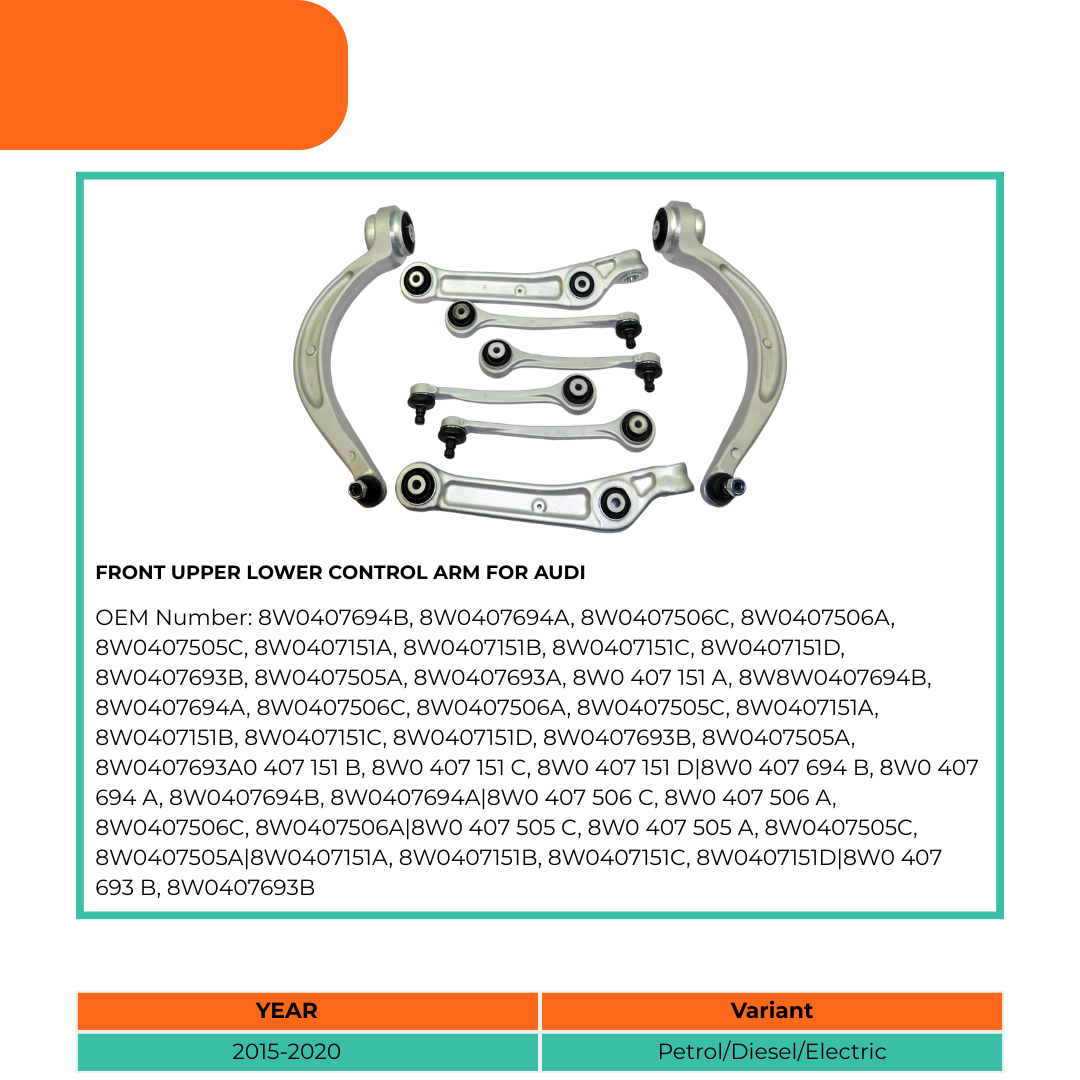 FRONT UPPER LOWER CONTROL ARM FOR AUDI

OEM Number: 8W0407694B, 8W0407694A, 8W0407506C, 8W0407506A, 8W0407505C, 8W0407151A, 8W0407151B, 8W0407151C, 8W0407151D, 8W0407693B, 8W0407505A, 8W0407693A, 8W0 407 151 A, 8W8W0407694B, 8W0407694A, 8W0407506C, 8W0407506A, 8W0407505C, 8W0407151A, 8W0407151B, 8W0407151C, 8W0407151D, 8W0407693B, 8W0407505A, 8W0407693A0 407 151 B, 8W0 407 151 C, 8W0 407 151 D|8W0 407 694 B, 8W0 407 694 A, 8W0407694B, 8W0407694A|8W0 407 506 C, 8W0 407 506 A, 8W0407506C, 8W0407506A|8W0 407 505 C, 8W0 407 505 A, 8W0407505C, 8W0407505A|8W0407151A, 8W0407151B, 8W0407151C, 8W0407151D|8W0 407 693 B, 8W0407693B

| YEAR | Variant |
|---|---|
| 2015-2020 | Petrol/Diesel/Electric |